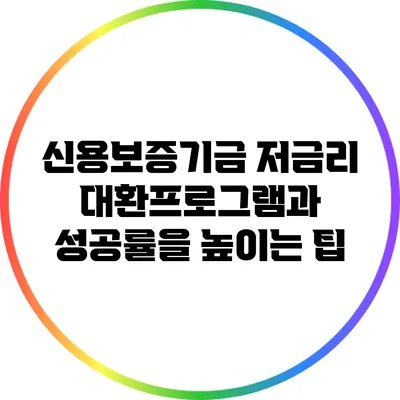 신용보증기금 저금리 대환프로그램과 성공률을 높이는 팁