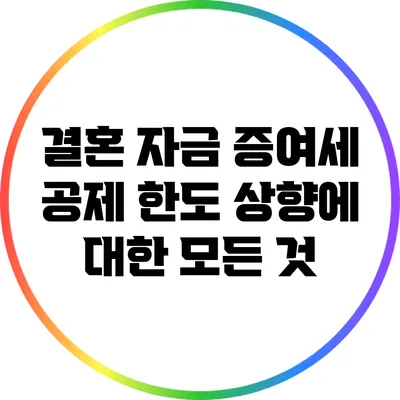 결혼 자금 증여세 공제 한도 상향에 대한 모든 것