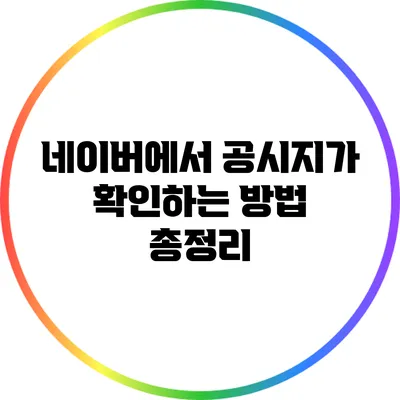 네이버에서 공시지가 확인하는 방법 총정리