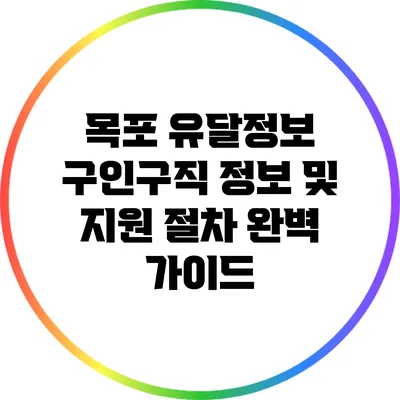 목포 유달정보 구인구직 정보 및 지원 절차 완벽 가이드