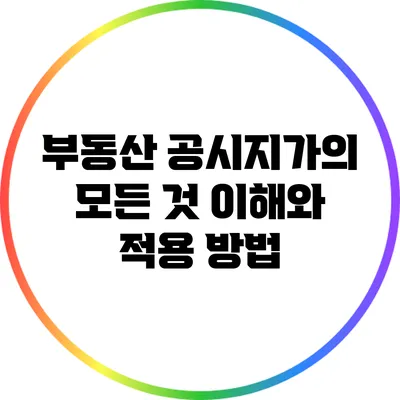 부동산 공시지가의 모든 것 이해와 적용 방법