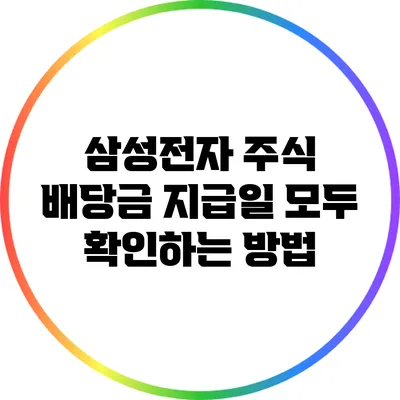 삼성전자 주식
배당금 지급일 모두
확인하는 방법