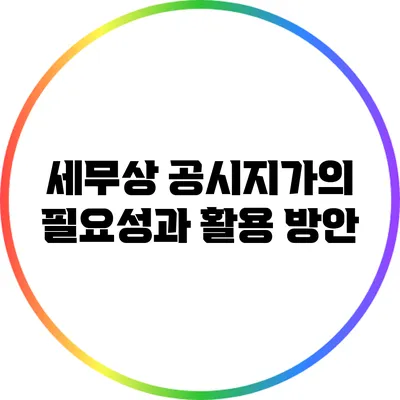 세무상 공시지가의 필요성과 활용 방안