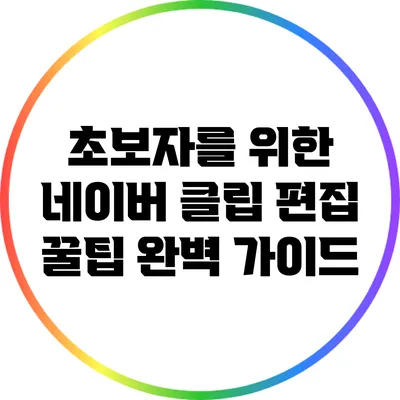 초보자를 위한
네이버 클립 편집
꿀팁 완벽 가이드