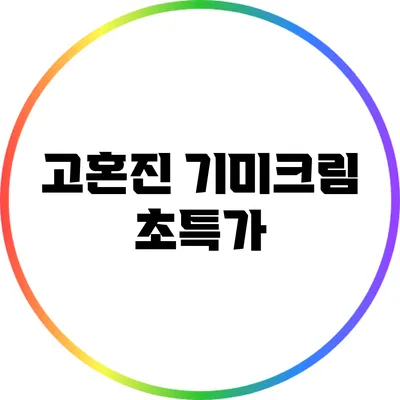 고혼진 기미크림
초특가