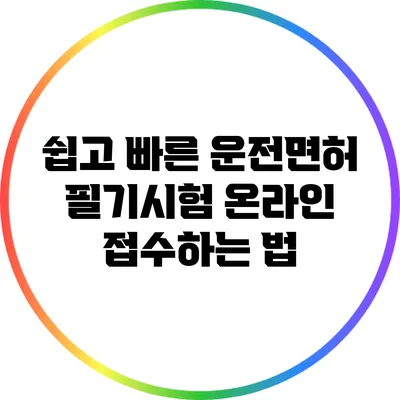 쉽고 빠른 운전면허 필기시험 온라인 접수하는 법