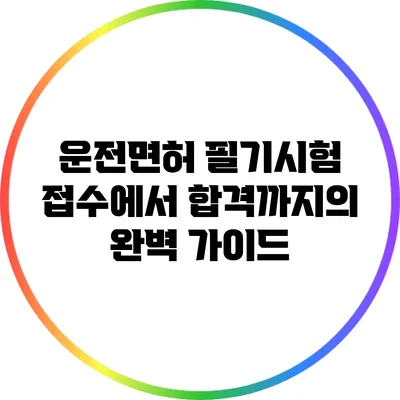 운전면허 필기시험 접수에서 합격까지의 완벽 가이드