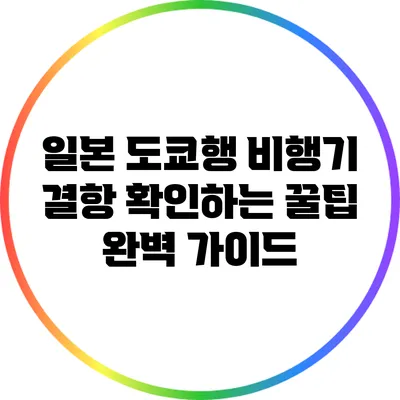 일본 도쿄행 비행기 결항 확인하는 꿀팁 완벽 가이드