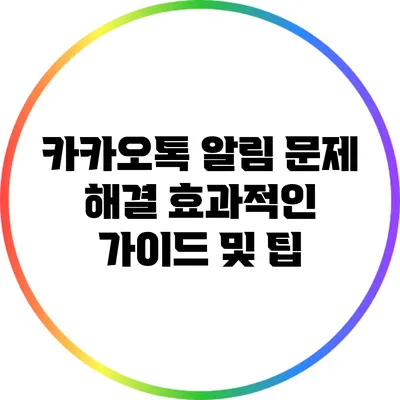 카카오톡 알림 문제 해결 효과적인 가이드 및 팁