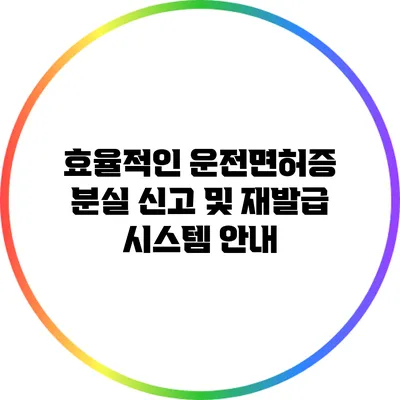 효율적인 운전면허증 분실 신고 및 재발급 시스템 안내